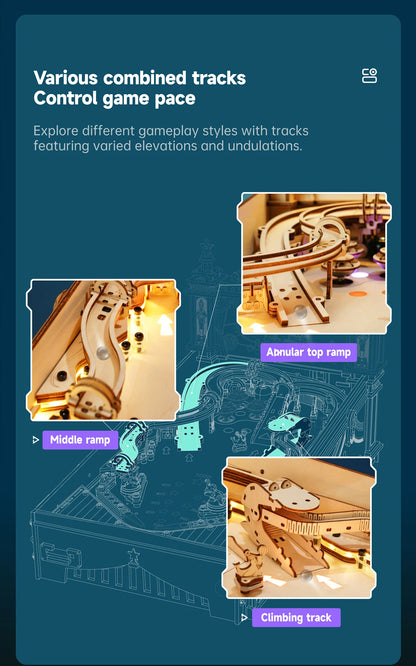 Various combined tracks
Control game pace

Explore different gameplay styles with tracks featuring varied elevations and undulations.

Abnular top ramp

Middle ramp

Climbing track